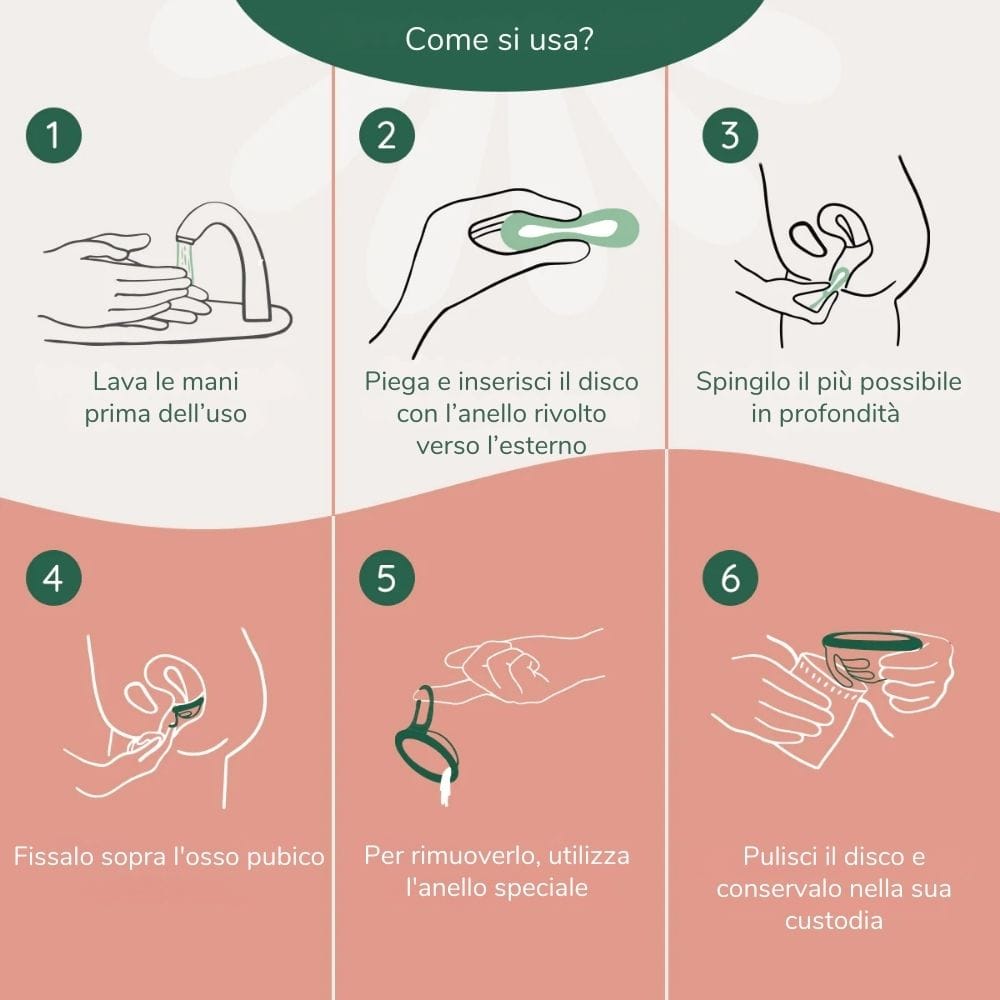 Come si usa?

1

Lava le mani prima dell’uso

2

Piega e inserisci il disco con l’anello rivolto verso l’esterno

3

Spingilo il più possibile in profondità

4

Fissalo sopra l'osso pubico

5

Per rimuoverlo, utilizza l'anello speciale

6

Pulisci il disco e conservalo nella sua custodia